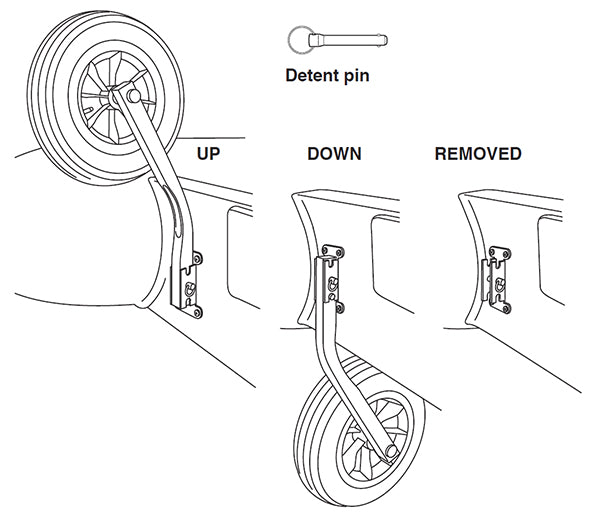 Detent pin

UP

DOWN

REMOVED